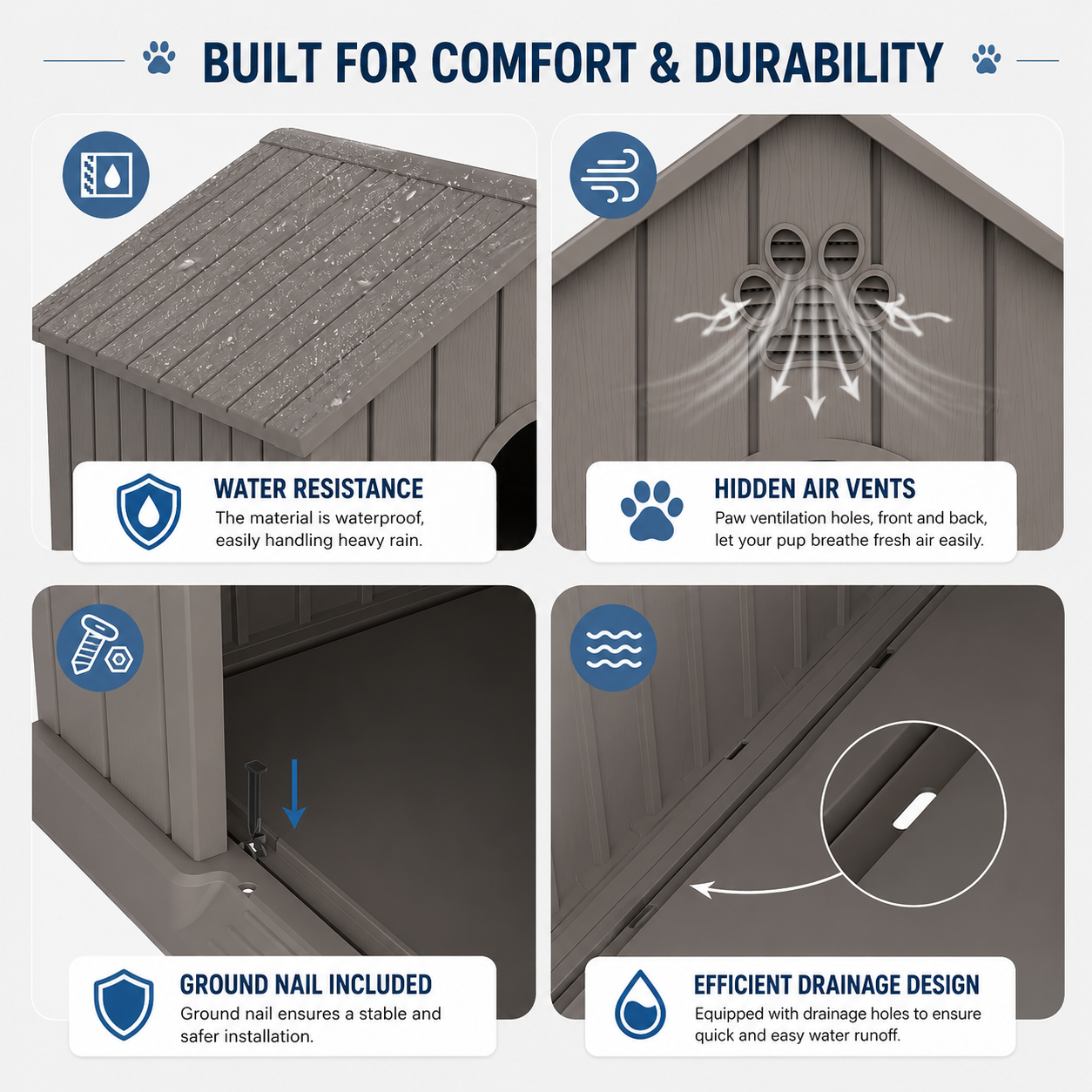 BUILT FOR COMFORT & DURABILITY

WATER RESISTANCE
The material is waterproof, easily handling heavy rain.

HIDDEN AIR VENTS
Paw ventilation holes, front and back, let your pup breathe fresh air easily.

GROUND NAIL INCLUDED
Ground nail ensures a stable and safer installation.

EFFICIENT DRAINAGE DESIGN
Equipped with drainage holes to ensure quick and easy water runoff.